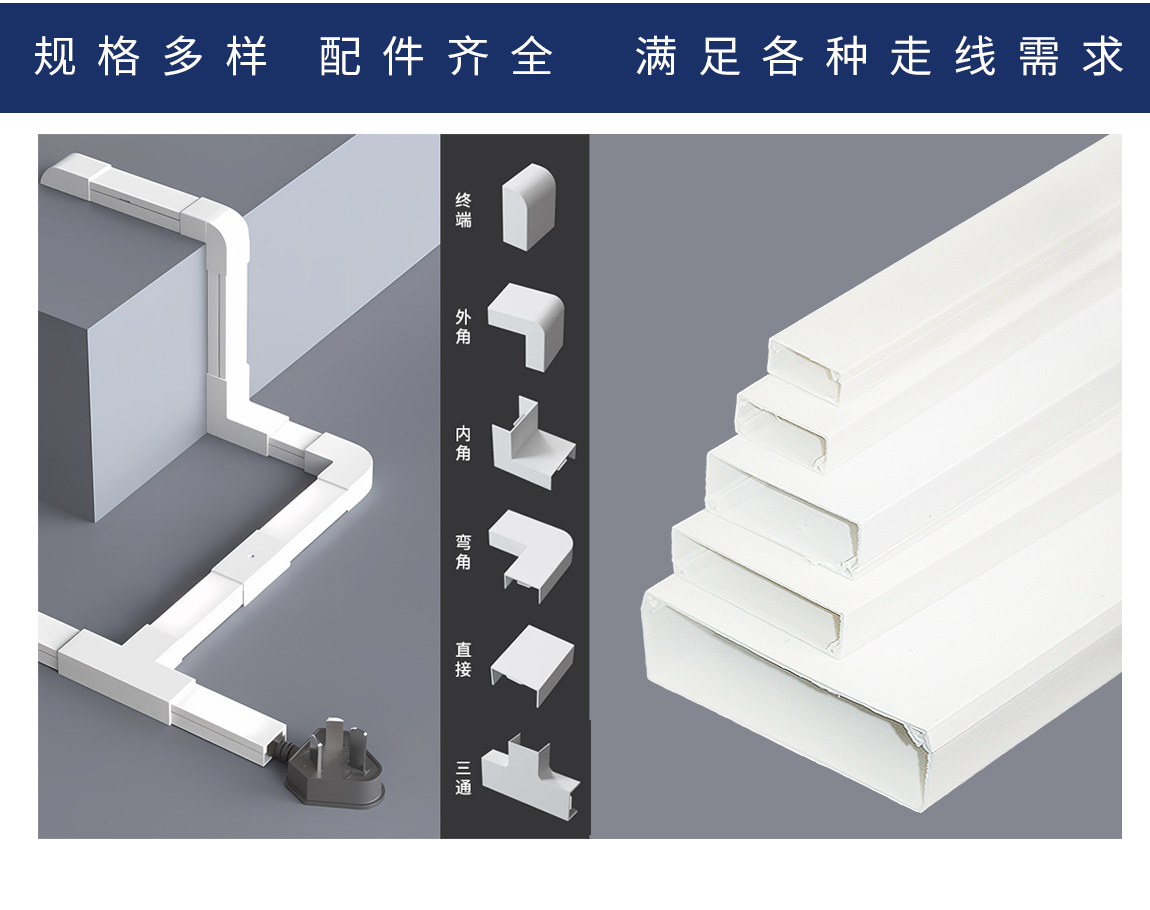 规格多样 配件齐全 满足各种走线需求

终端

外角

内角

弯角

直接

三通