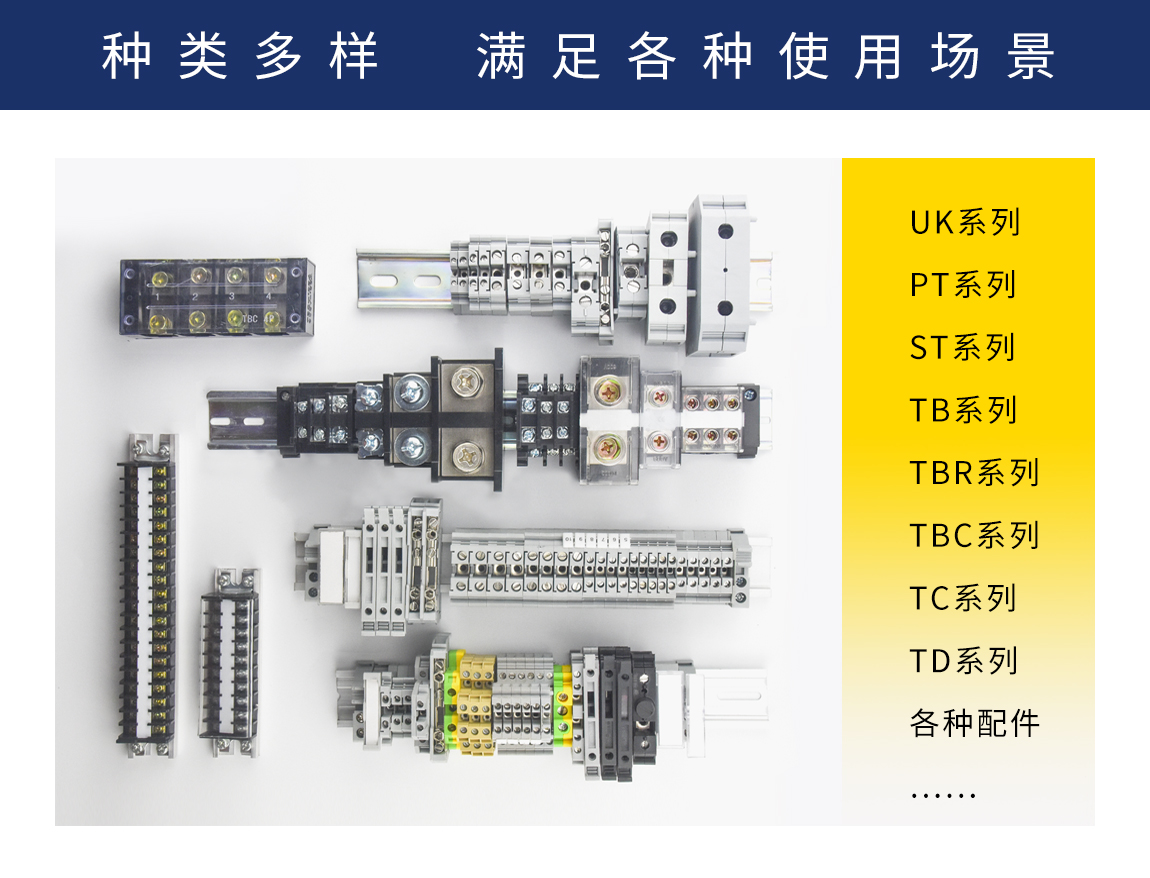 种类多样 满足各种使用场景

1 2 3 4
TBC

UK系列
PT系列
ST系列
TB系列
TBR系列
TBC系列
TC系列
TD系列
各种配件
……